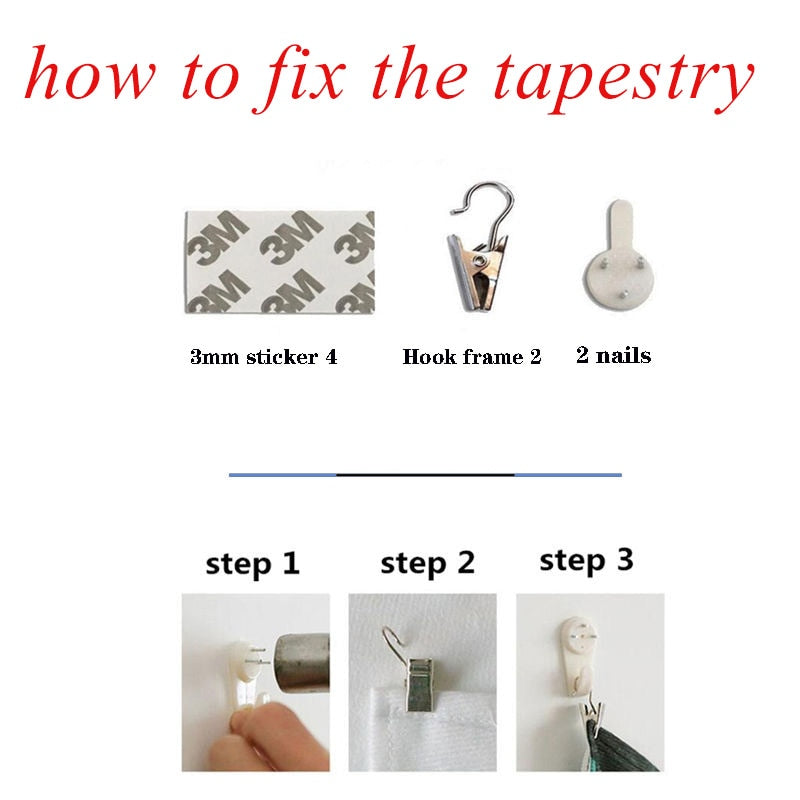 how to fix the tapestry

3M 3M 3M
3M 3M 3M

3mm sticker 4

Hook frame 2

2 nails

step 1

step 2

step 3